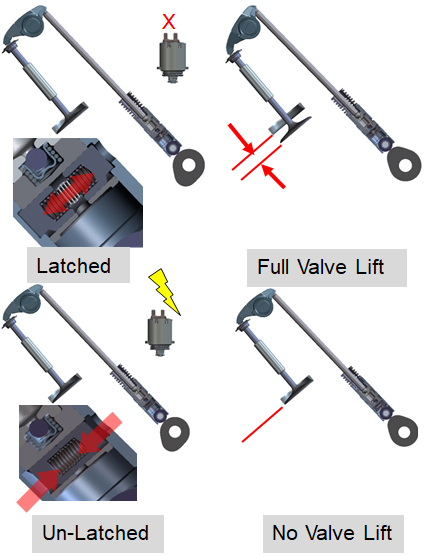 X

Latched

Full Valve Lift

Un-Latched

No Valve Lift